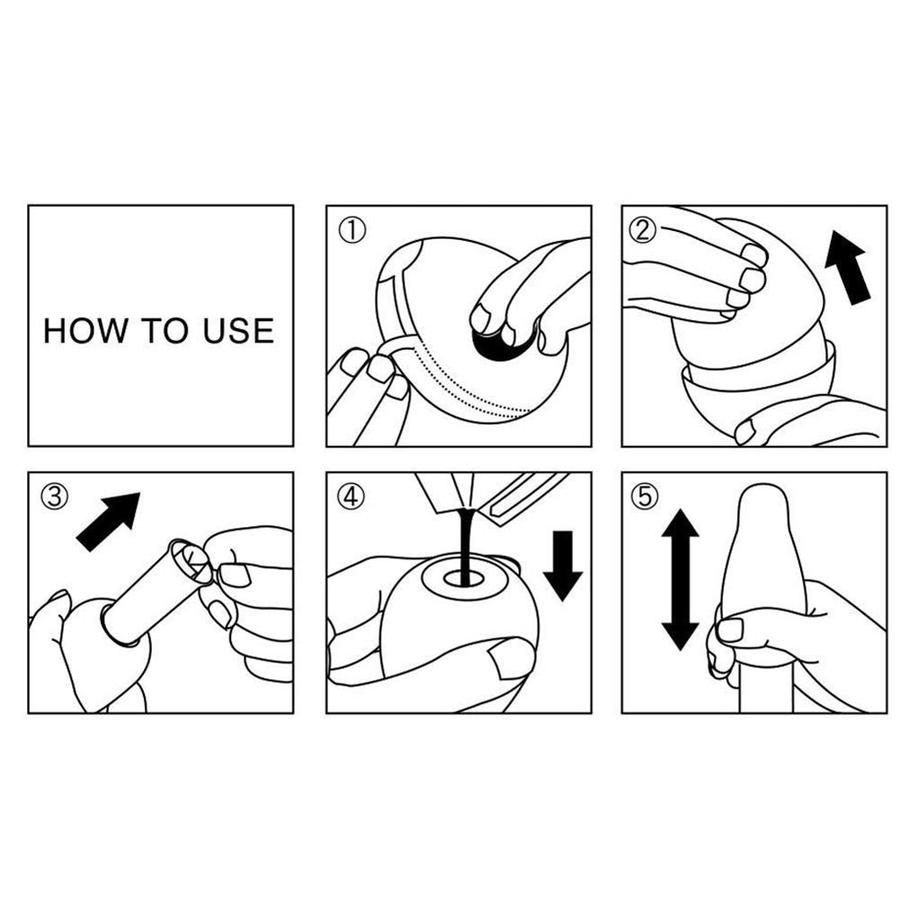 HOW TO USE

①

②

③

④

⑤